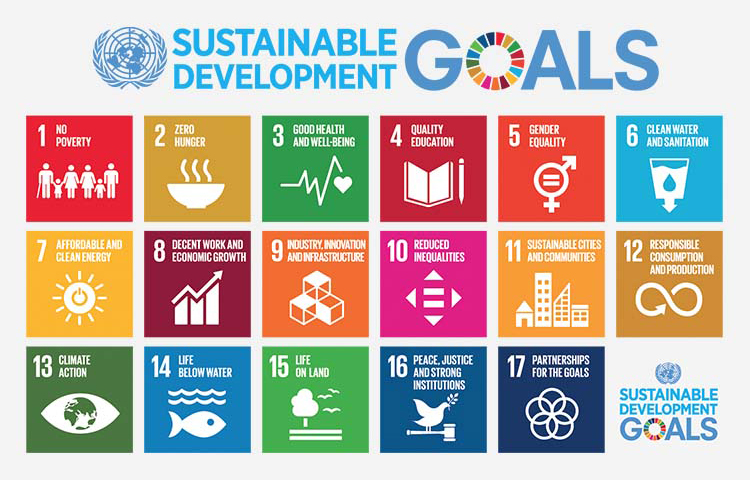 SUSTAINABLE DEVELOPMENT GOALS

1 NO POVERTY

2 ZERO HUNGER

3 GOOD HEALTH AND WELL-BEING

4 QUALITY EDUCATION

5 GENDER EQUALITY

6 CLEAN WATER AND SANITATION

7 AFFORDABLE AND CLEAN ENERGY

8 DECENT WORK AND ECONOMIC GROWTH

9 INDUSTRY, INNOVATION AND INFRASTRUCTURE

10 REDUCED INEQUALITIES

11 SUSTAINABLE CITIES AND COMMUNITIES

12 RESPONSIBLE CONSUMPTION AND PRODUCTION

13 CLIMATE ACTION

14 LIFE BELOW WATER

15 LIFE ON LAND

16 PEACE, JUSTICE AND STRONG INSTITUTIONS

17 PARTNERSHIPS FOR THE GOALS

SUSTAINABLE DEVELOPMENT GOALS